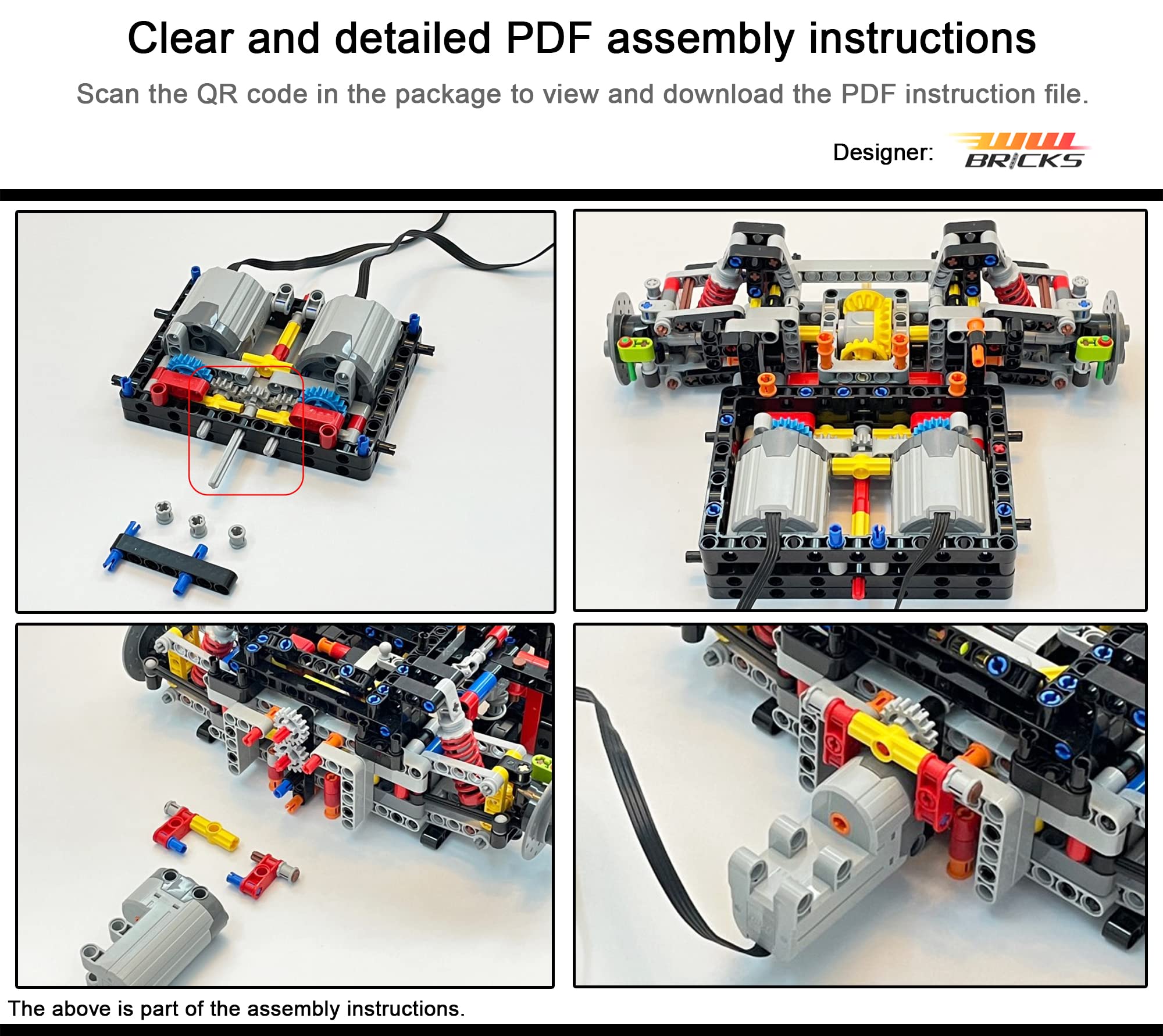 Clear and detailed PDF assembly instructions

Scan the QR code in the package to view and download the PDF instruction file.

Designer: WW BRICKS

The above is part of the assembly instructions.